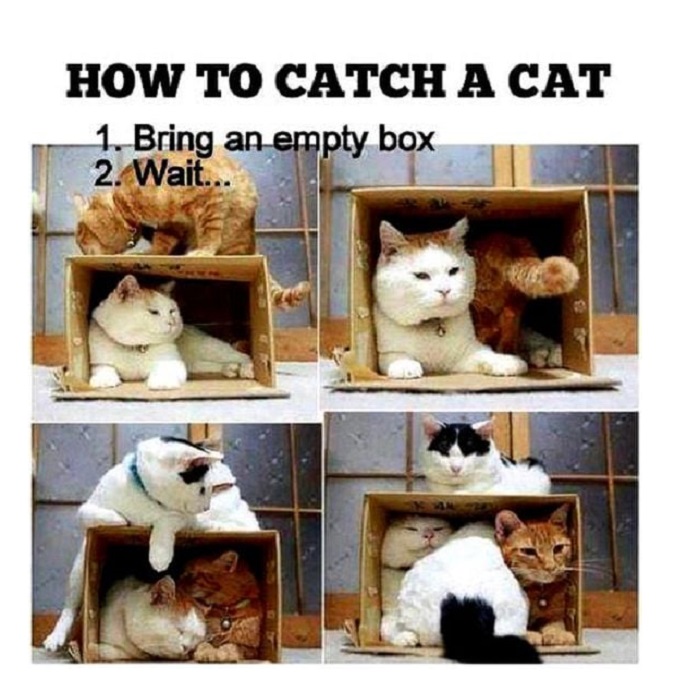 HOW TO CATCH A CAT

1. Bring an empty box
2. Wait...